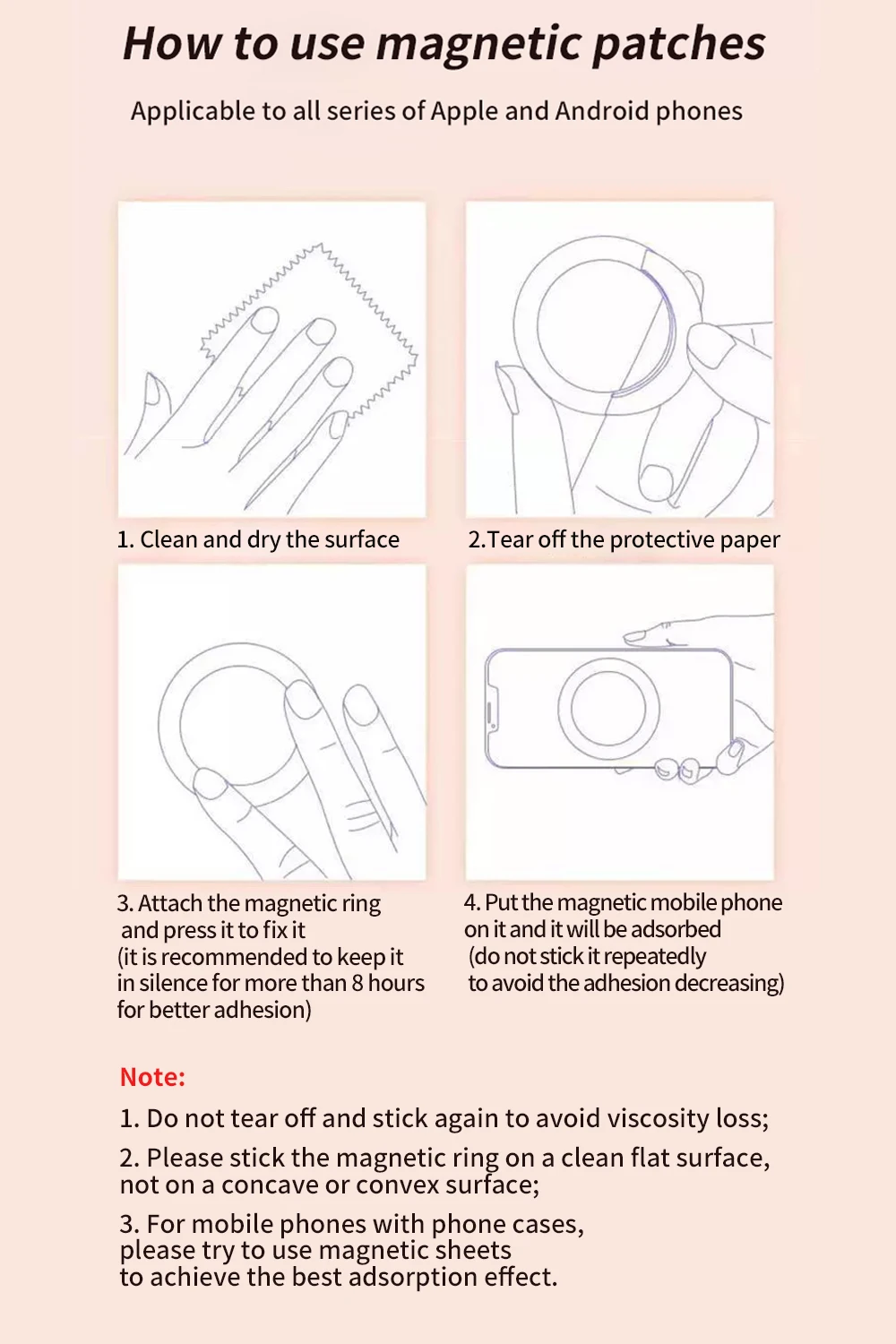 How to use magnetic patches

Applicable to all series of Apple and Android phones

1. Clean and dry the surface

2.Tear off the protective paper

3. Attach the magnetic ring and press it to fix it (it is recommended to keep it in silence for more than 8 hours for better adhesion)

4. Put the magnetic mobile phone on it and it will be adsorbed (do not stick it repeatedly to avoid the adhesion decreasing)

Note:

1. Do not tear off and stick again to avoid viscosity loss;

2. Please stick the magnetic ring on a clean flat surface, not on a concave or convex surface;

3. For mobile phones with phone cases, please try to use magnetic sheets to achieve the best adsorption effect.