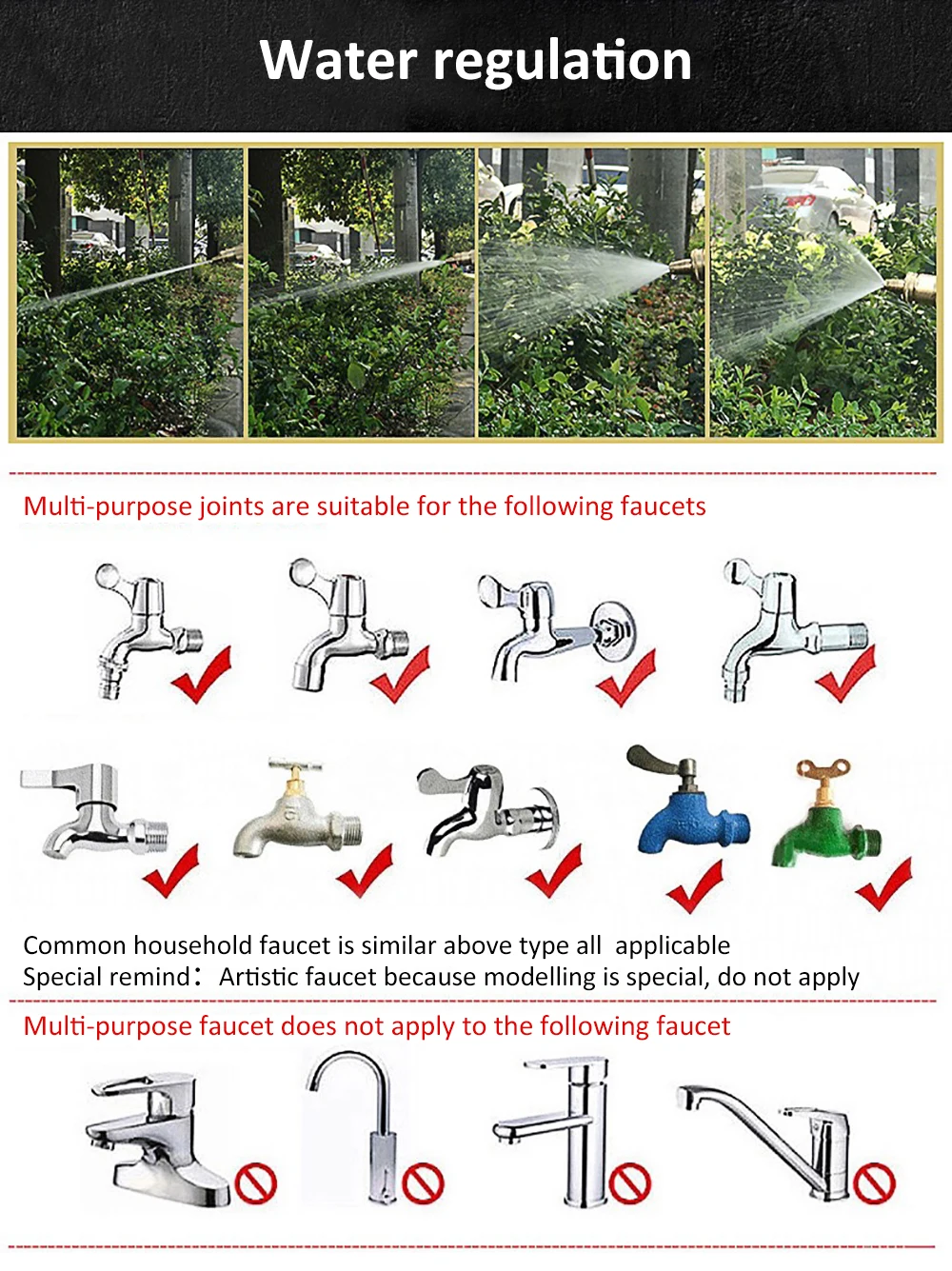 Water regulation

Multi-purpose joints are suitable for the following faucets

Common household faucet is similar above type all applicable
Special remind: Artistic faucet because modelling is special, do not apply

Multi-purpose faucet does not apply to the following faucet