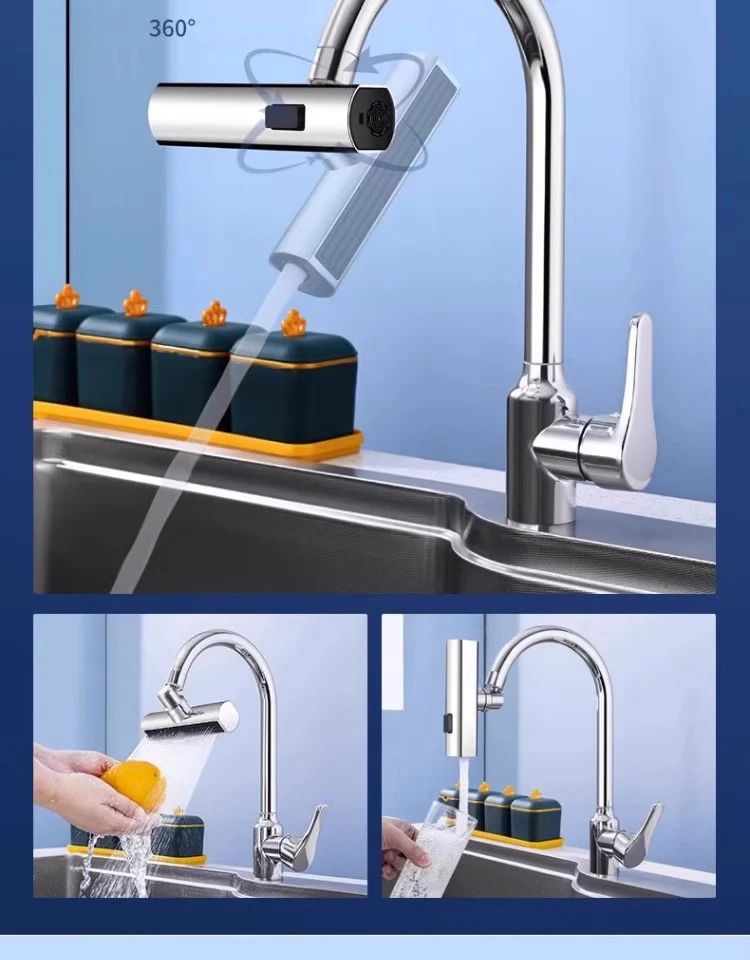 360°