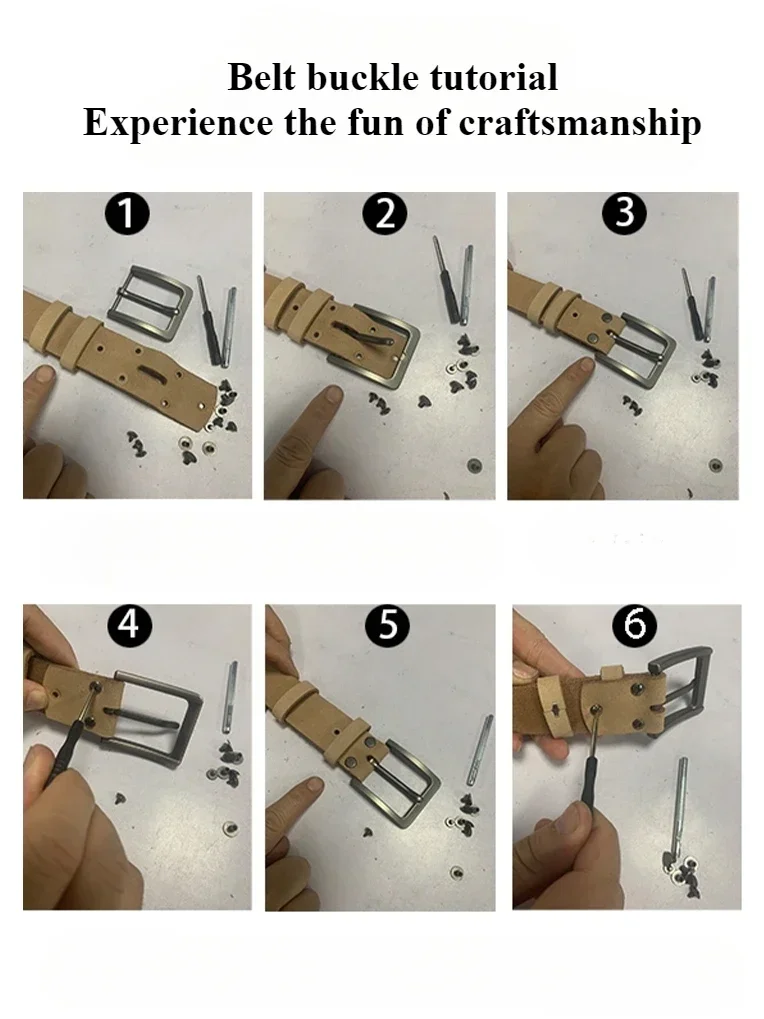 Belt buckle tutorial
Experience the fun of craftsmanship

1

2

3

4

5

6