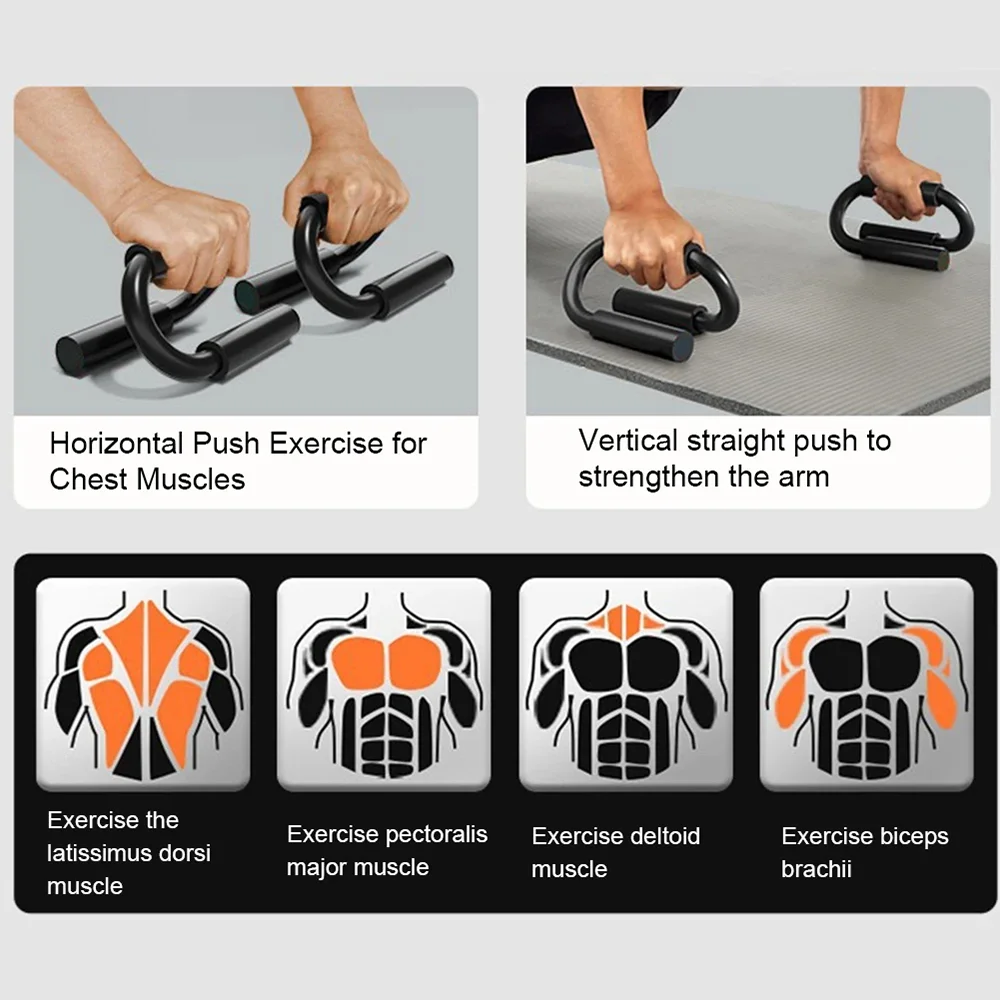 Horizontal Push Exercise for Chest Muscles

Vertical straight push to strengthen the arm

Exercise the latissimus dorsi muscle

Exercise pectoralis major muscle

Exercise deltoid muscle

Exercise biceps brachii