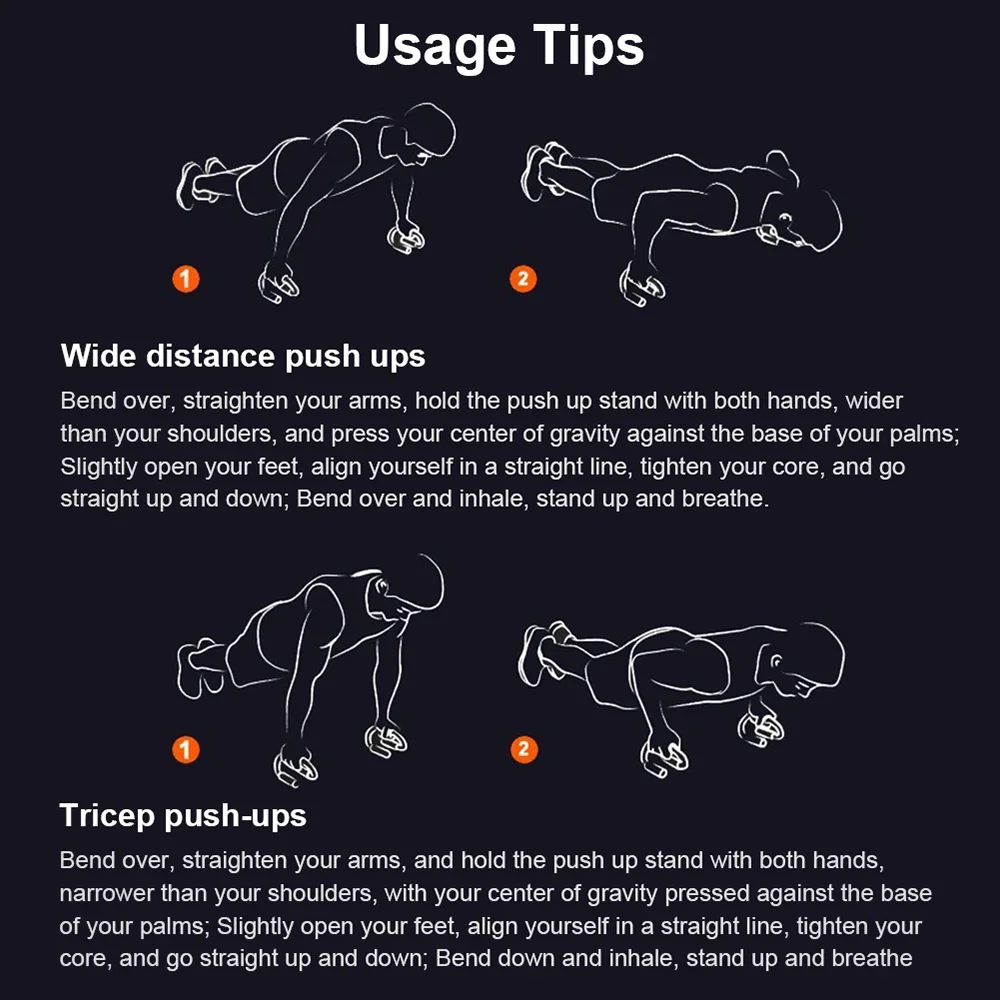 Usage Tips

1

2

Wide distance push ups

Bend over, straighten your arms, hold the push up stand with both hands, wider than your shoulders, and press your center of gravity against the base of your palms; Slightly open your feet, align yourself in a straight line, tighten your core, and go straight up and down; Bend over and inhale, stand up and breathe.

1

2

Tricep push-ups

Bend over, straighten your arms, and hold the push up stand with both hands, narrower than your shoulders, with your center of gravity pressed against the base of your palms; Slightly open your feet, align yourself in a straight line, tighten your core, and go straight up and down; Bend down and inhale, stand up and breathe